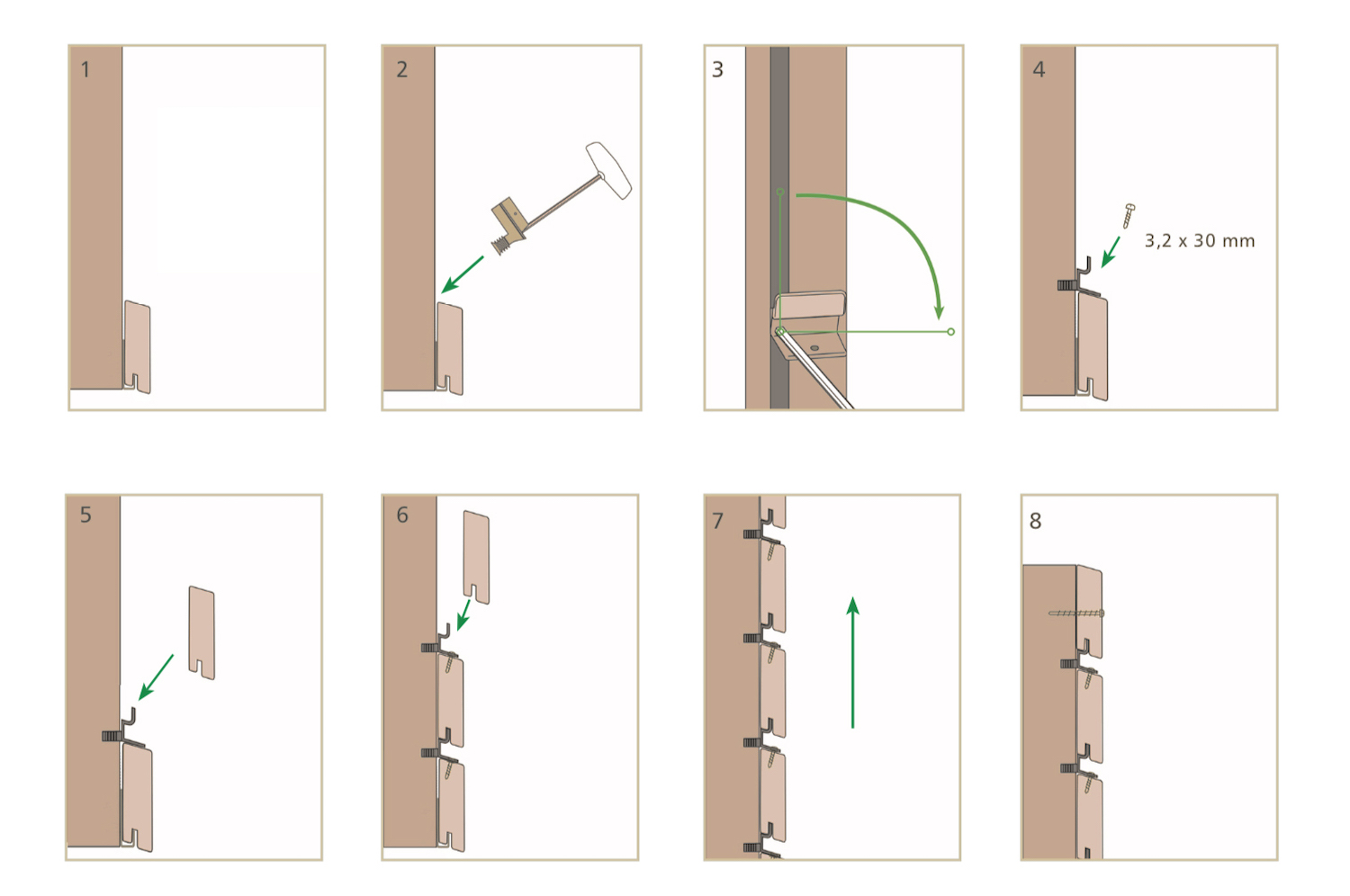 1

2

3

4

3,2 x 30 mm

5

6

7

8