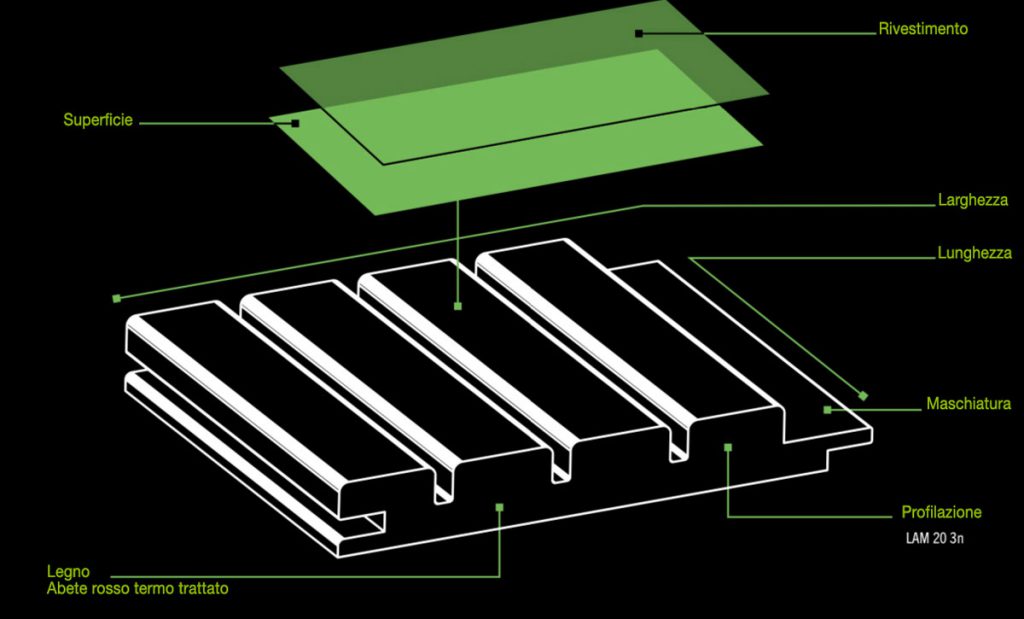 Rivestimento

Superficie

Larghezza

Lunghezza

Maschiatura

Profilazione
LAM 20 3n

Legno
Abete rosso termo trattato